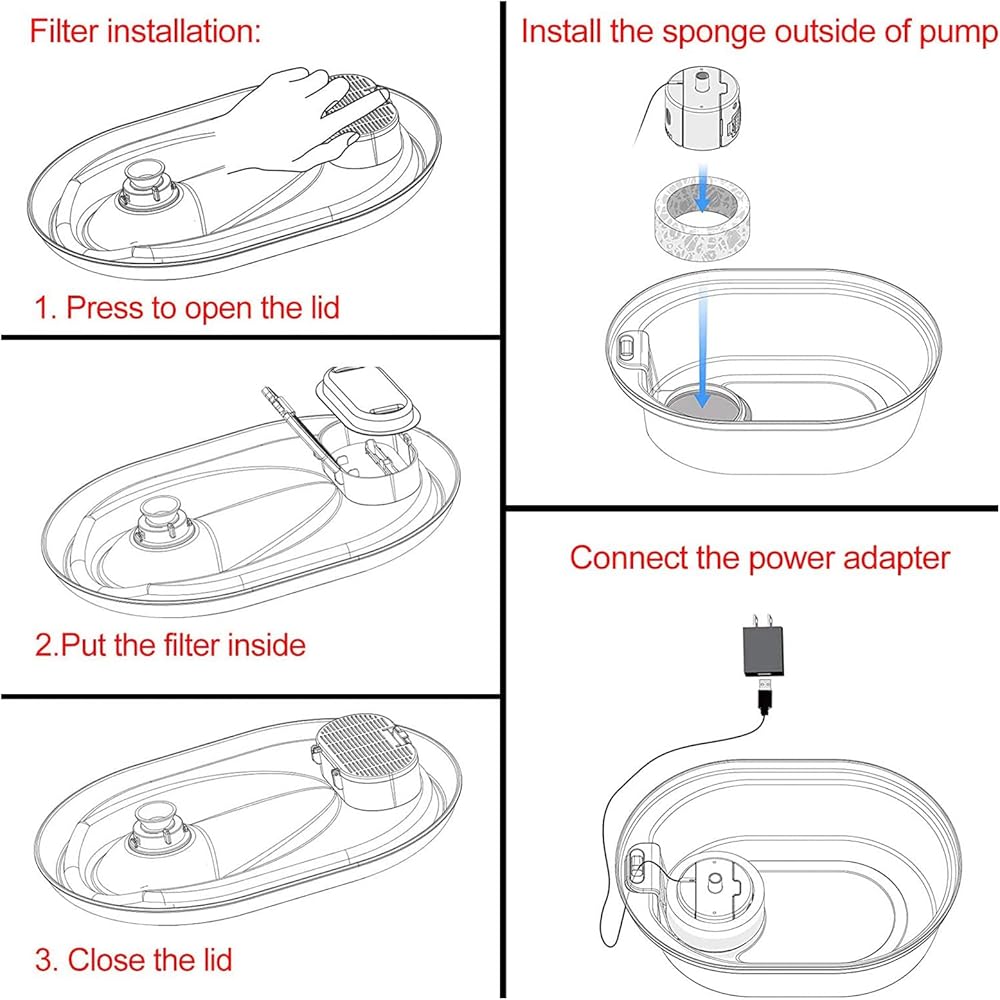 Filter installation:

1. Press to open the lid

2.Put the filter inside

3. Close the lid

Install the sponge outside of pump

Connect the power adapter