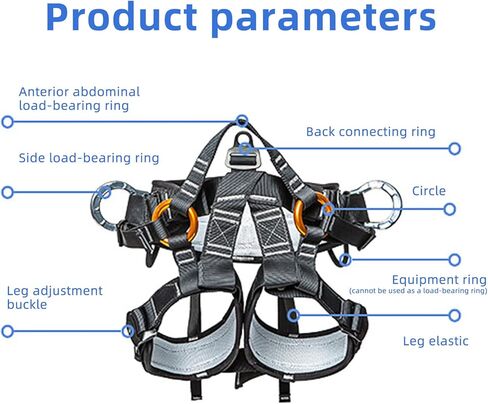 Product parameters

Anterior abdominal load-bearing ring

Back connecting ring

Side load-bearing ring

Circle

Equipment ring
(cannot be used as a load-bearing ring)

Leg adjustment buckle

Leg elastic