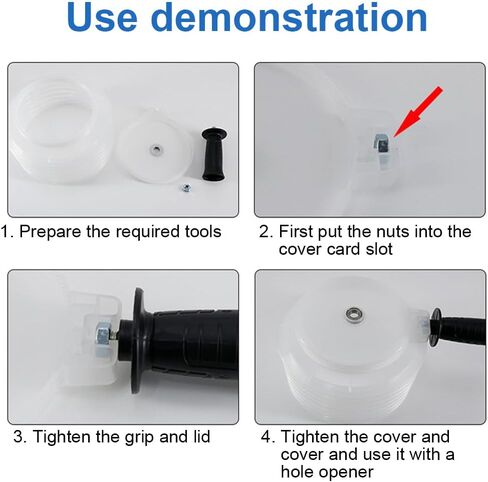 Use demonstration

1. Prepare the required tools

2. First put the nuts into the cover card slot

3. Tighten the grip and lid

4. Tighten the cover and cover and use it with a hole opener