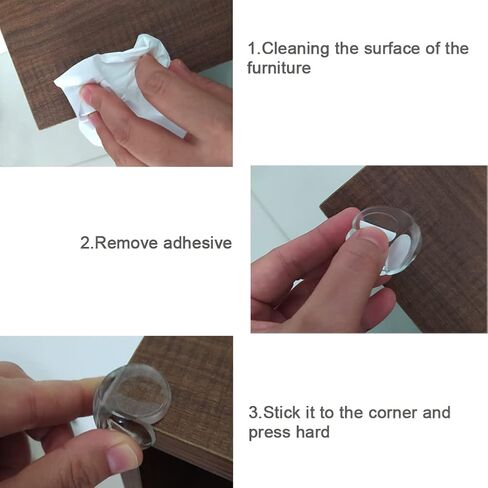 1.Cleaning the surface of the furniture

2.Remove adhesive

3.Stick it to the corner and press hard