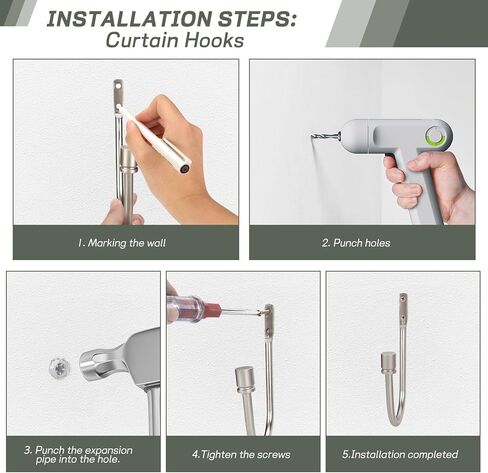 INSTALLATION STEPS:
Curtain Hooks

1. Marking the wall

2. Punch holes

3. Punch the expansion pipe into the hole.

4.Tighten the screws

5.Installation completed