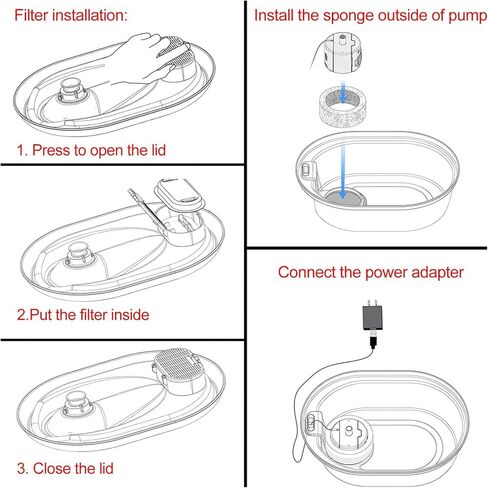 Filter installation:

1. Press to open the lid

2.Put the filter inside

3. Close the lid

Install the sponge outside of pump

Connect the power adapter