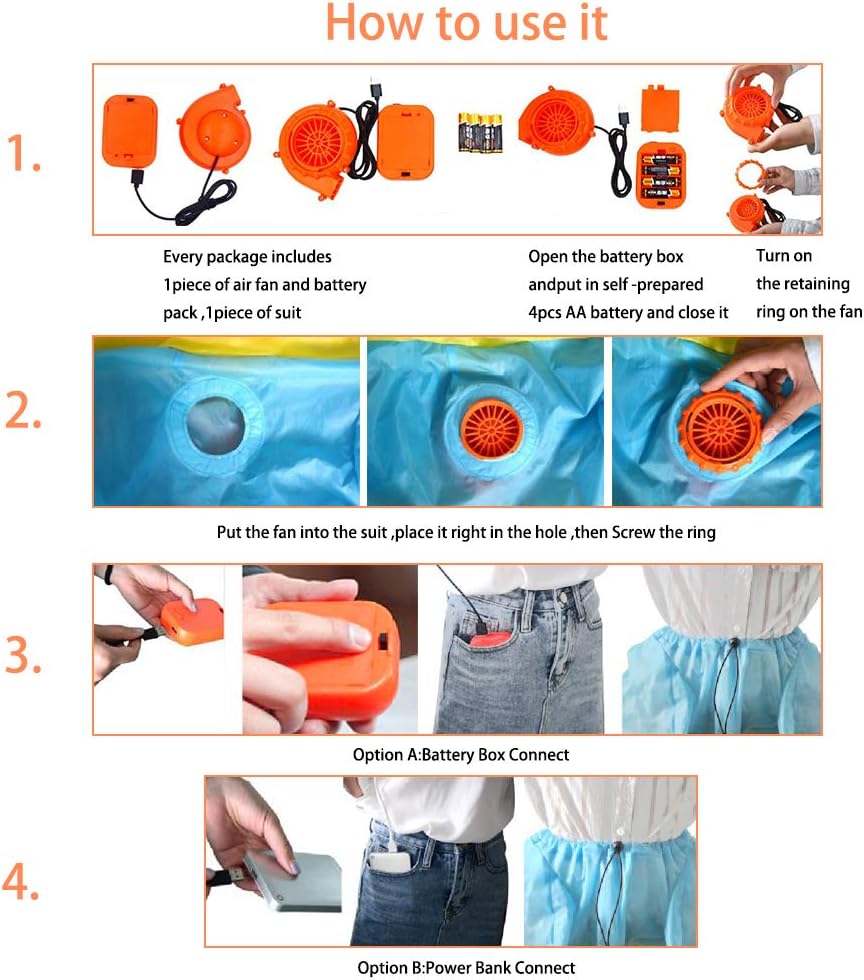 How to use it

1.

Every package includes 1piece of air fan and battery pack ,1piece of suit

Open the battery box andput in self -prepared 4pcs AA battery and close it

Turn on the retaining ring on the fan

2.

Put the fan into the suit ,place it right in the hole ,then Screw the ring

3.

Option A:Battery Box Connect

4.

Option B:Power Bank Connect