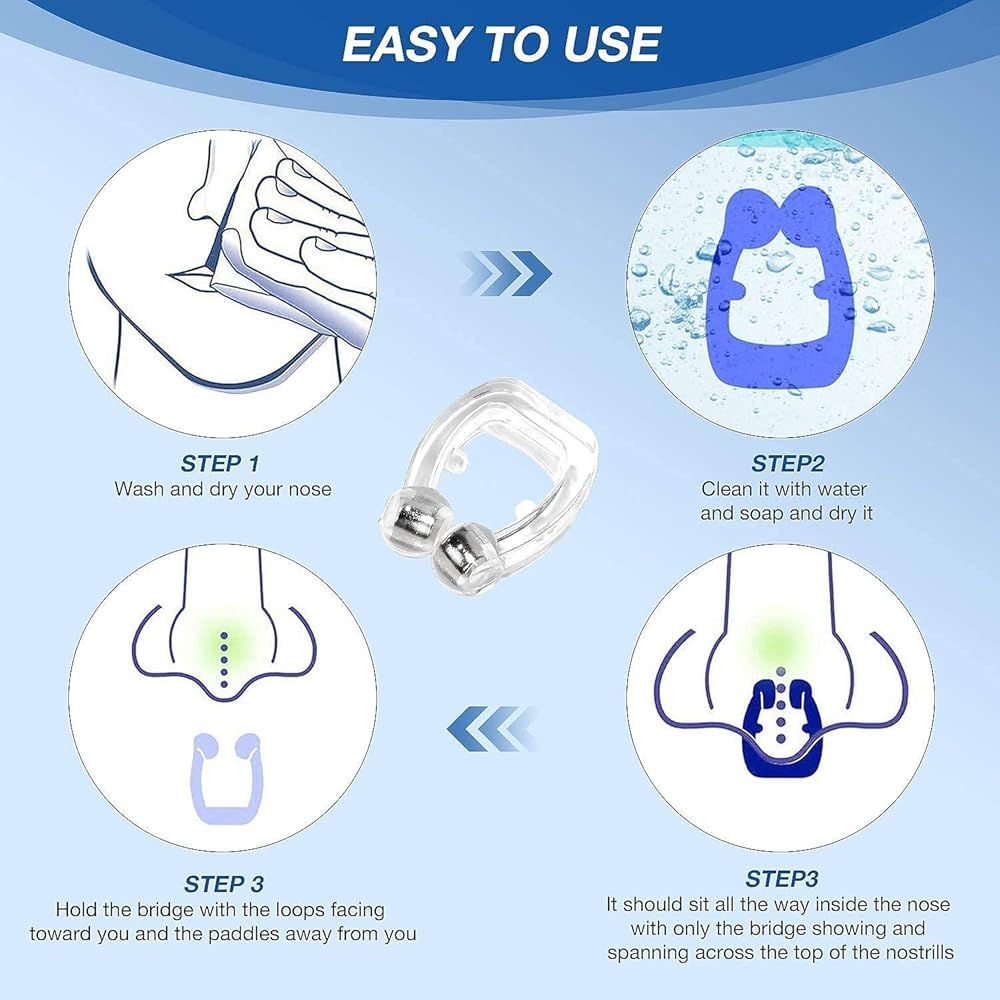 EASY TO USE

STEP 1
Wash and dry your nose

STEP2
Clean it with water and soap and dry it

STEP 3
Hold the bridge with the loops facing toward you and the paddles away from you

STEP3
It should sit all the way inside the nose with only the bridge showing and spanning across the top of the nostrills