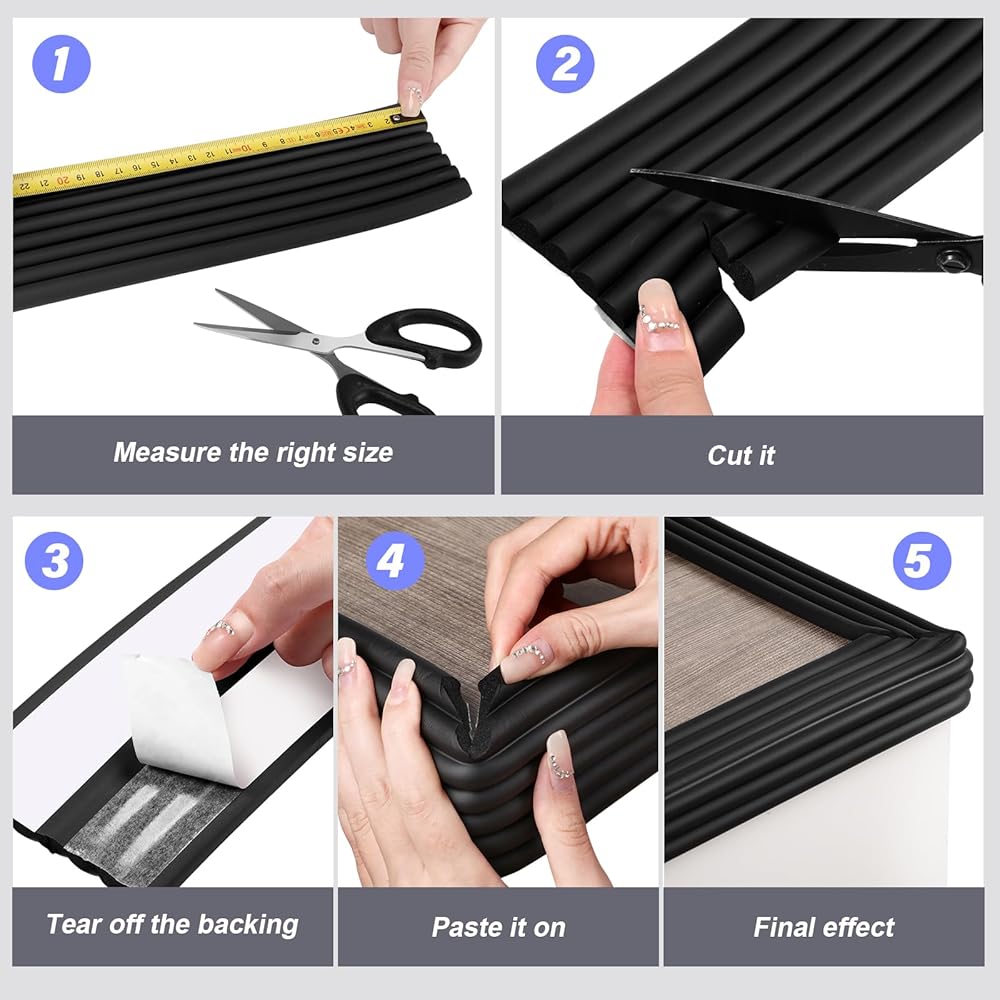 1

Measure the right size

2

Cut it

3

Tear off the backing

4

Paste it on

5

Final effect