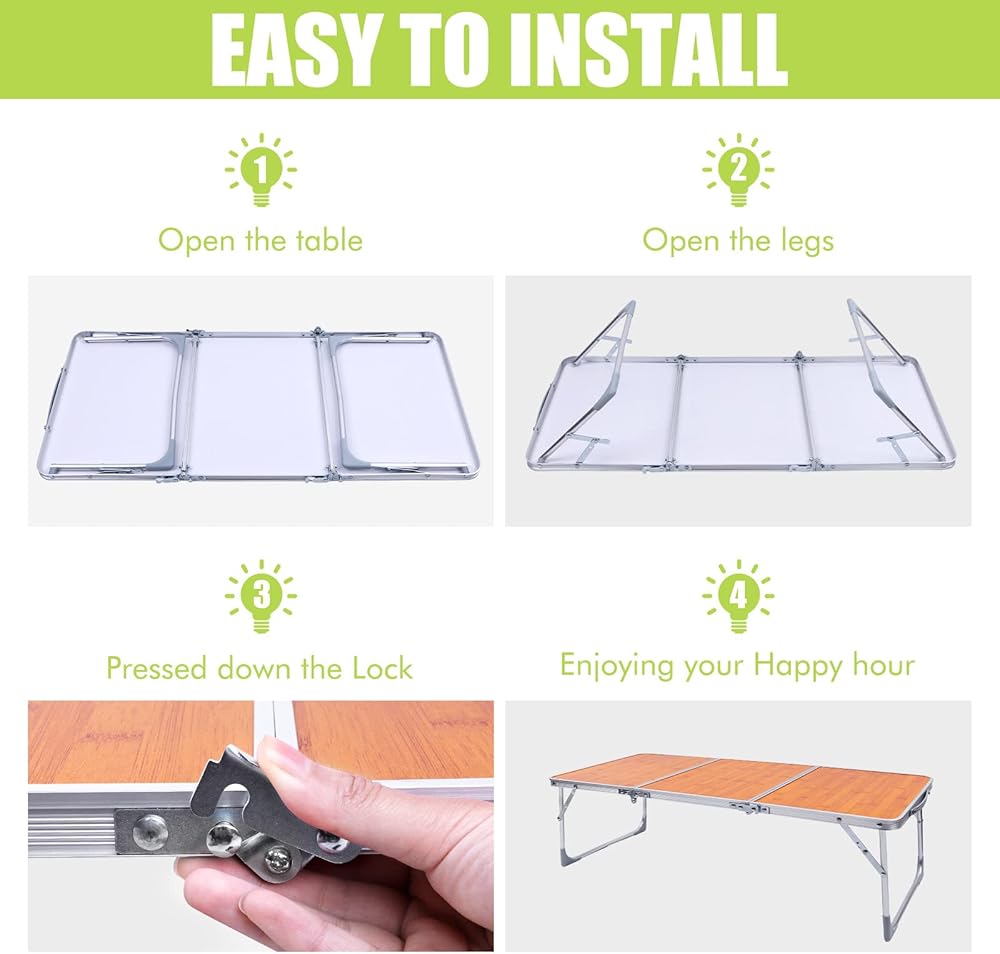 EASY TO INSTALL

1
Open the table

2
Open the legs

3
Pressed down the Lock

4
Enjoying your Happy hour