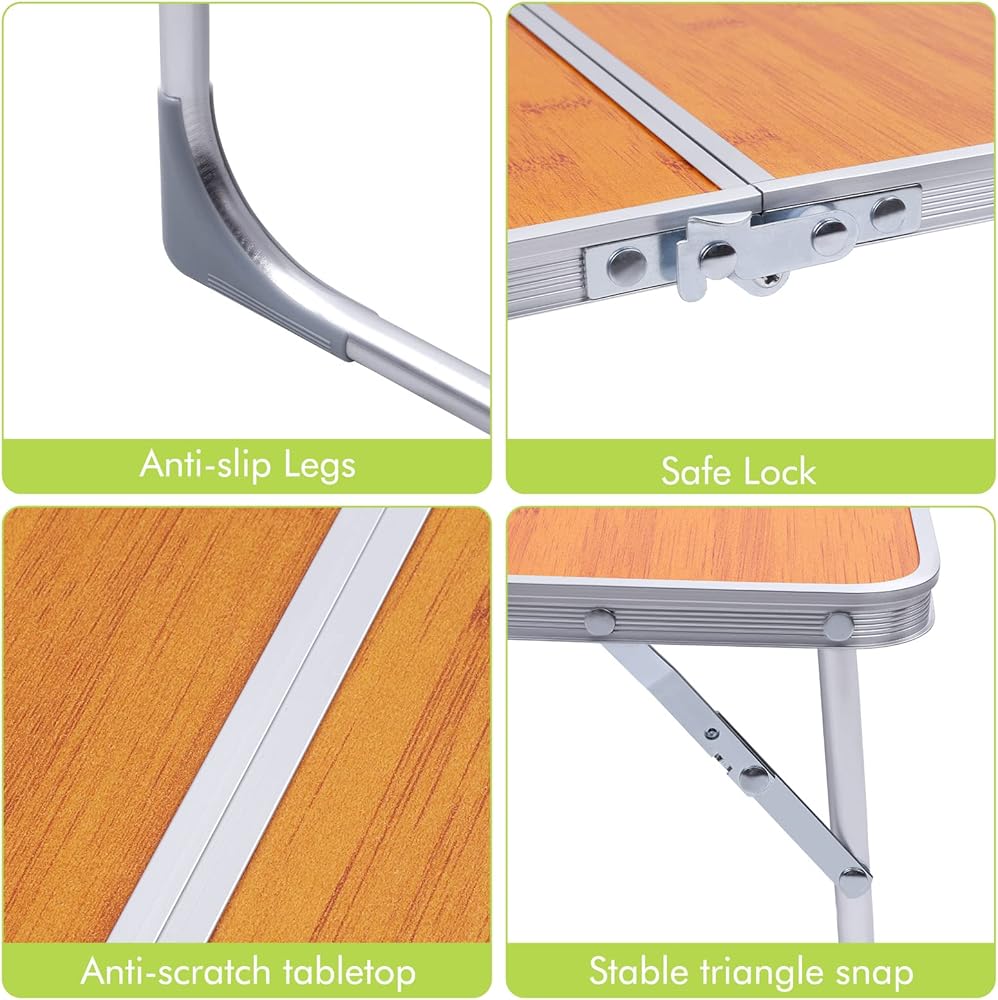 Anti-slip Legs

Safe Lock

Anti-scratch tabletop

Stable triangle snap