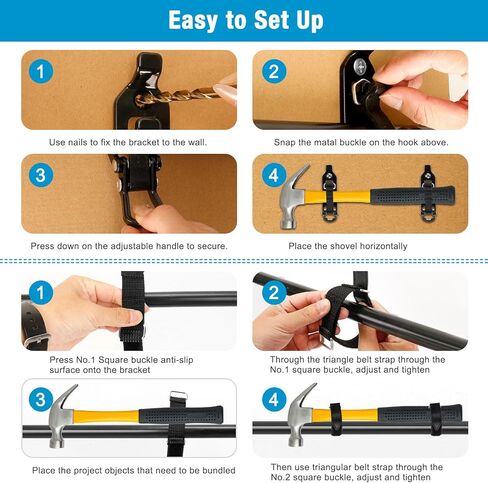 Easy to Set Up

1

Use nails to fix the bracket to the wall.

2

Snap the matal buckle on the hook above.

3

Press down on the adjustable handle to secure.

4

Place the shovel horizontally

1

Press No.1 Square buckle anti-slip surface onto the bracket

2

Through the triangle belt strap through the No.1 square buckle, adjust and tighten

3

Place the project objects that need to be bundled

4

Then use triangular belt strap through the No.2 square buckle, adjust and tighten