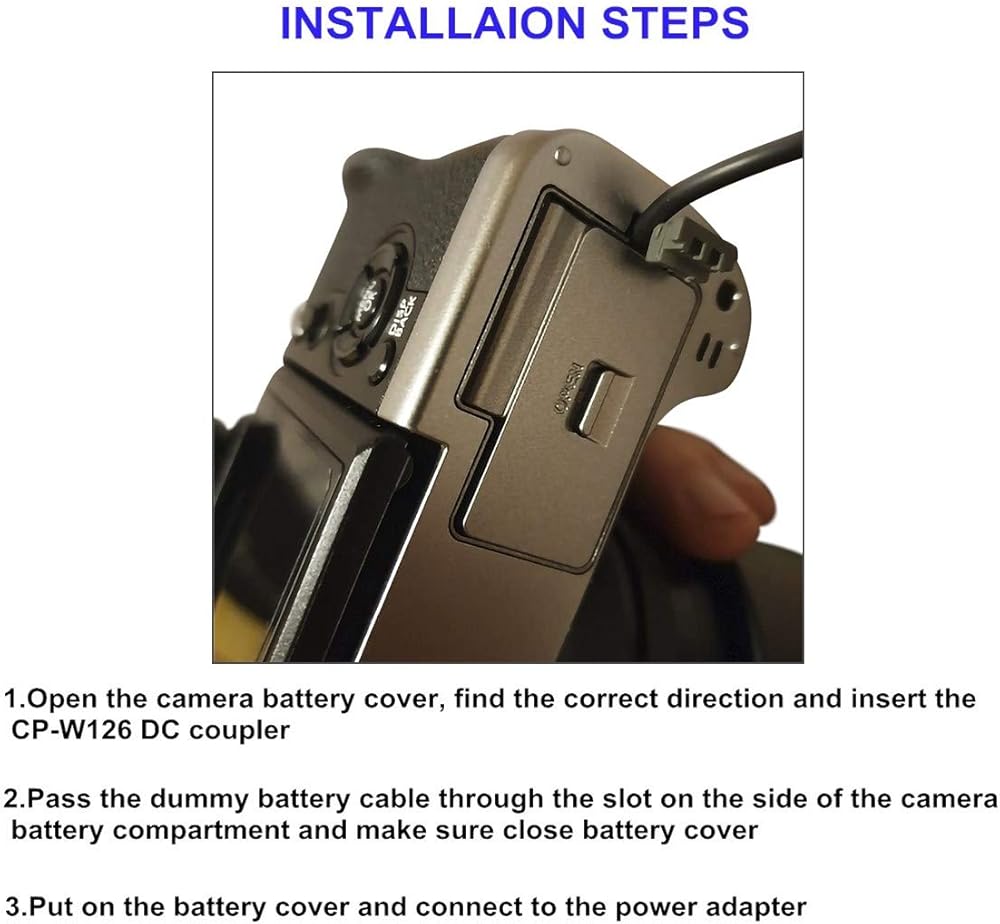 INSTALLAION STEPS

OK

DISP BACK

OPEN

1.Open the camera battery cover, find the correct direction and insert the CP-W126 DC coupler

2.Pass the dummy battery cable through the slot on the side of the camera battery compartment and make sure close battery cover

3.Put on the battery cover and connect to the power adapter