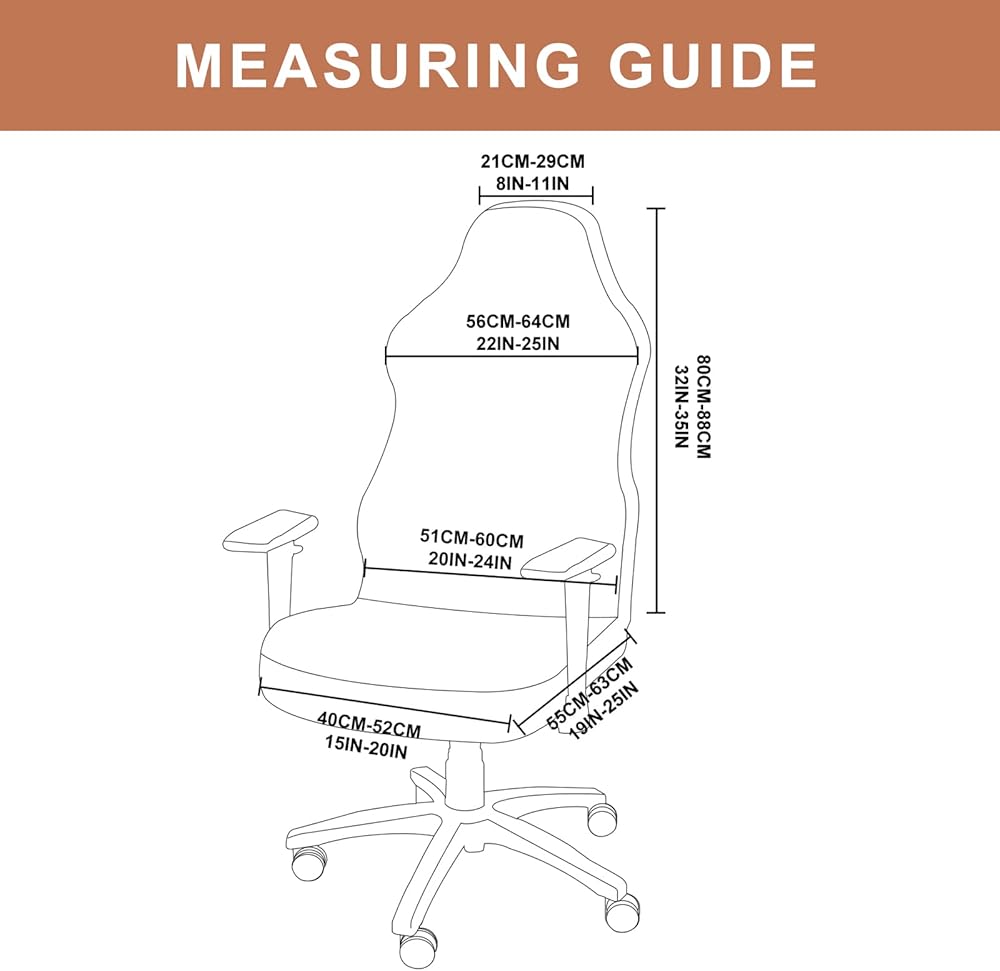 MEASURING GUIDE

21CM-29CM
8IN-11IN

56CM-64CM
22IN-25IN

80CM-88CM
32IN-35IN

51CM-60CM
20IN-24IN

40CM-52CM
15IN-20IN

55CM-63CM
19IN-25IN