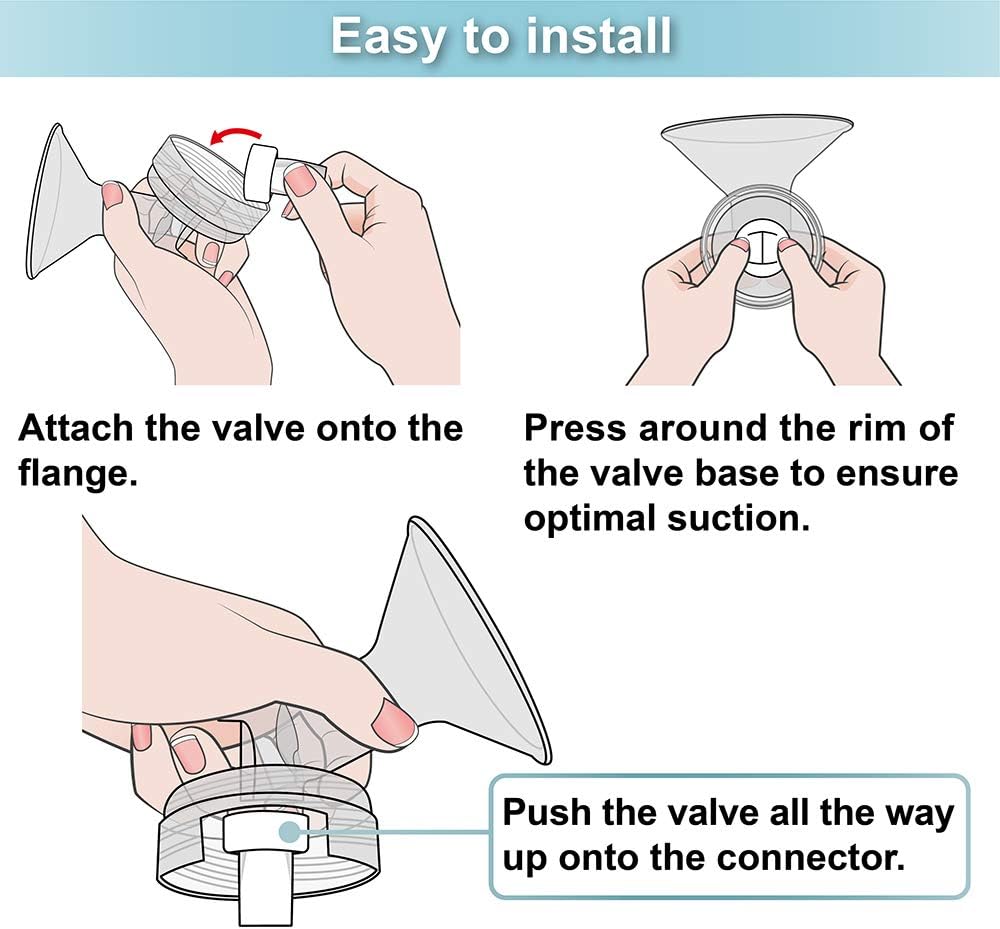 Easy to install

Attach the valve onto the flange.

Press around the rim of the valve base to ensure optimal suction.

Push the valve all the way up onto the connector.