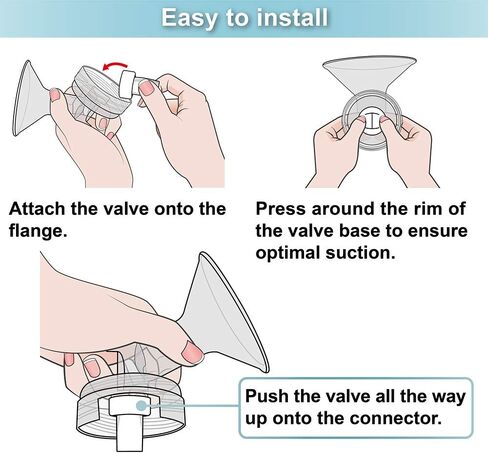 Easy to install

Attach the valve onto the flange.

Press around the rim of the valve base to ensure optimal suction.

Push the valve all the way up onto the connector.