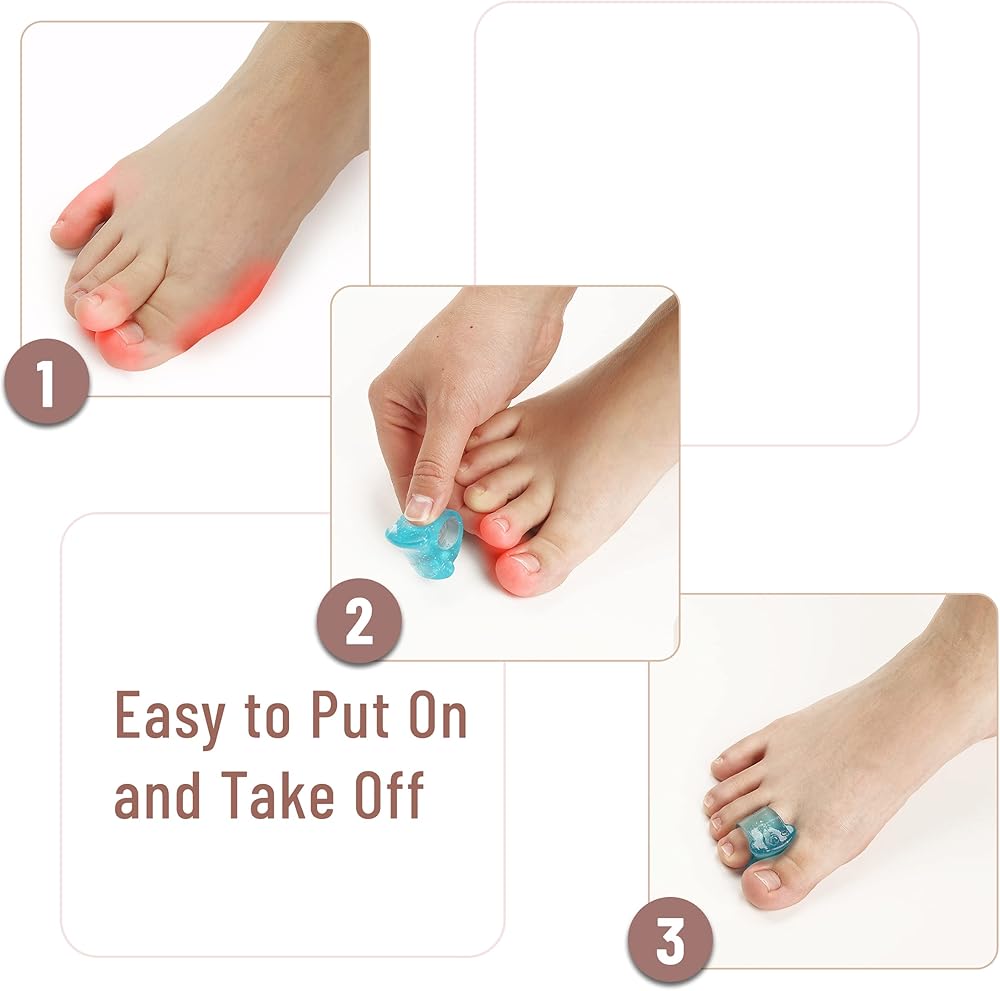 1

2

Easy to Put On and Take Off

3