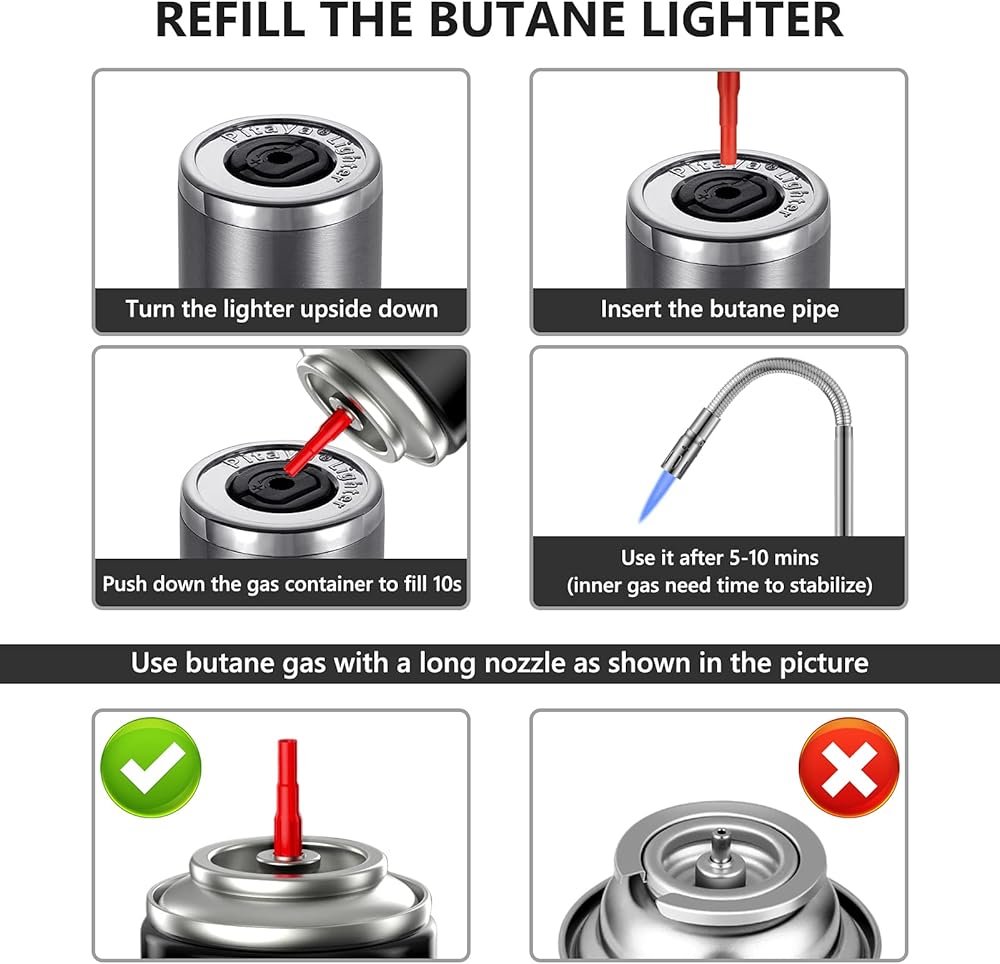 REFILL THE BUTANE LIGHTER

Pitaya® Lighter

Turn the lighter upside down

Pitaya® Lighter

Insert the butane pipe

Pitaya® Lighter

Push down the gas container to fill 10s

Use it after 5-10 mins
(inner gas need time to stabilize)

Use butane gas with a long nozzle as shown in the picture