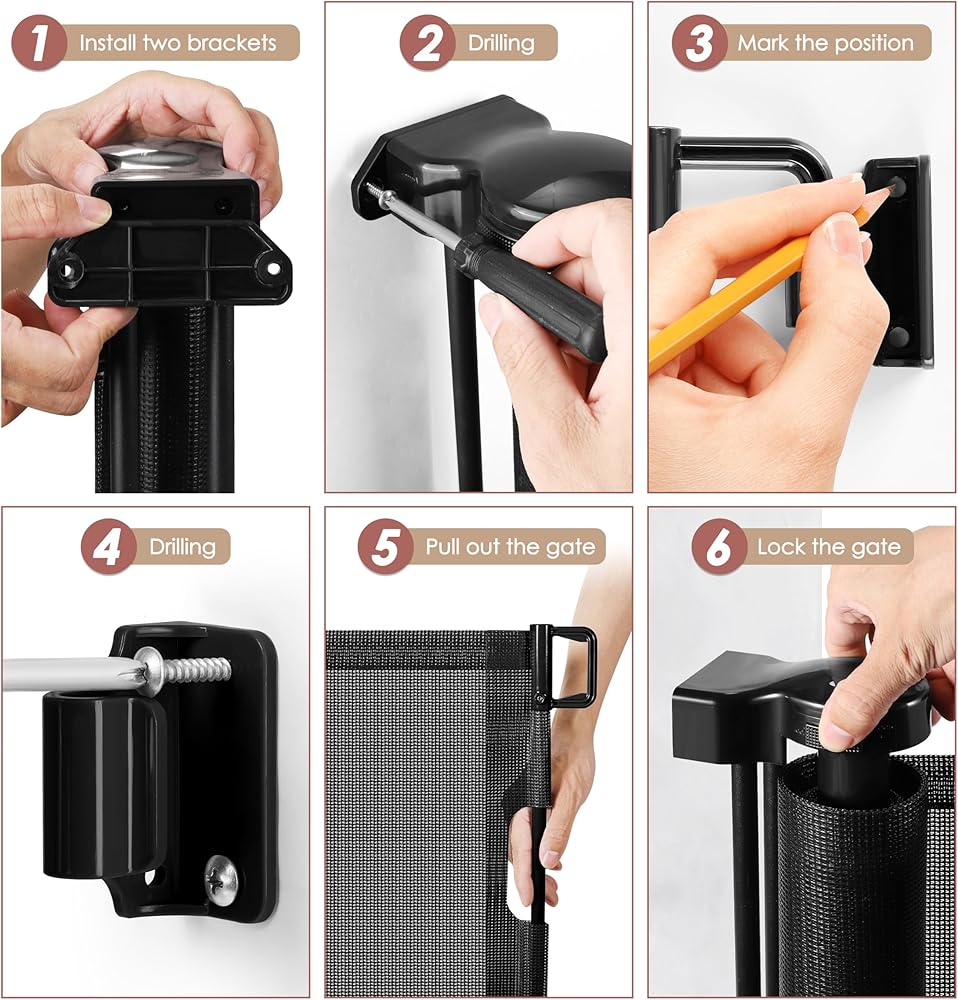 1 Install two brackets

2 Drilling

3 Mark the position

4 Drilling

5 Pull out the gate

6 Lock the gate