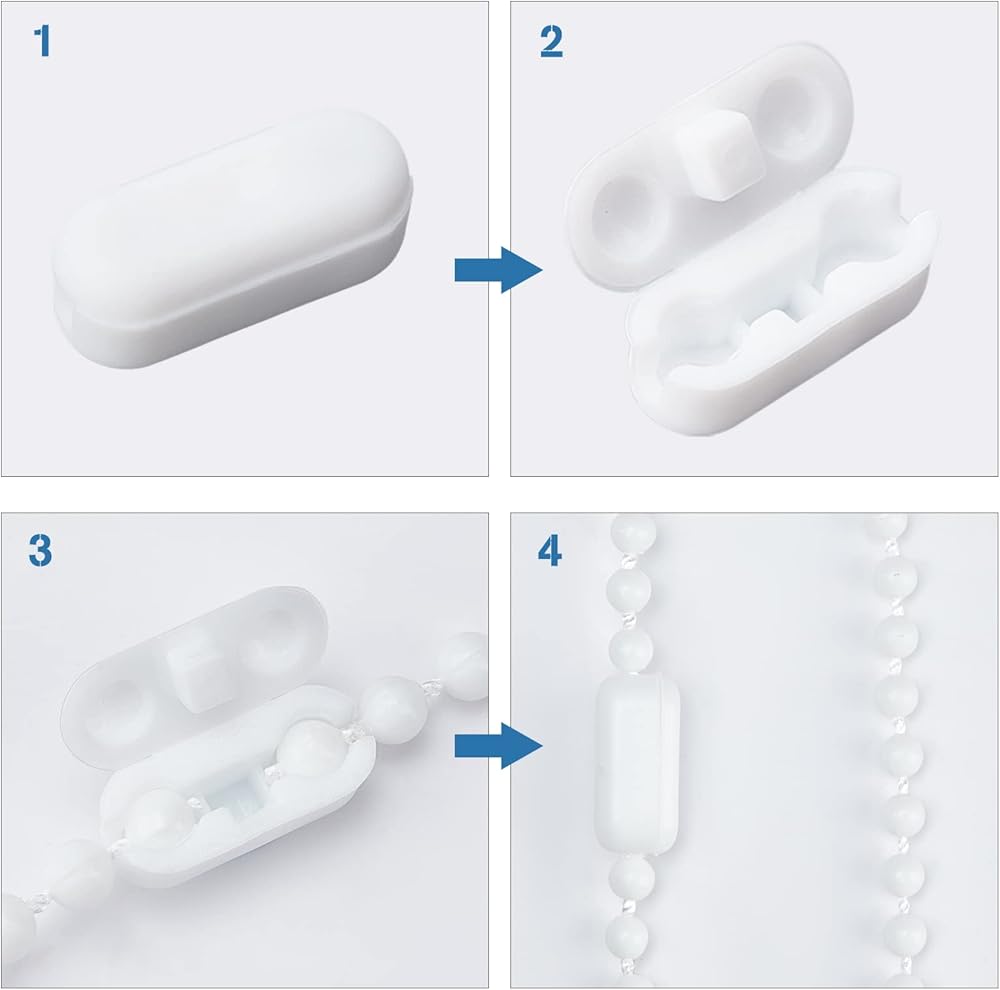 1

2

3

4