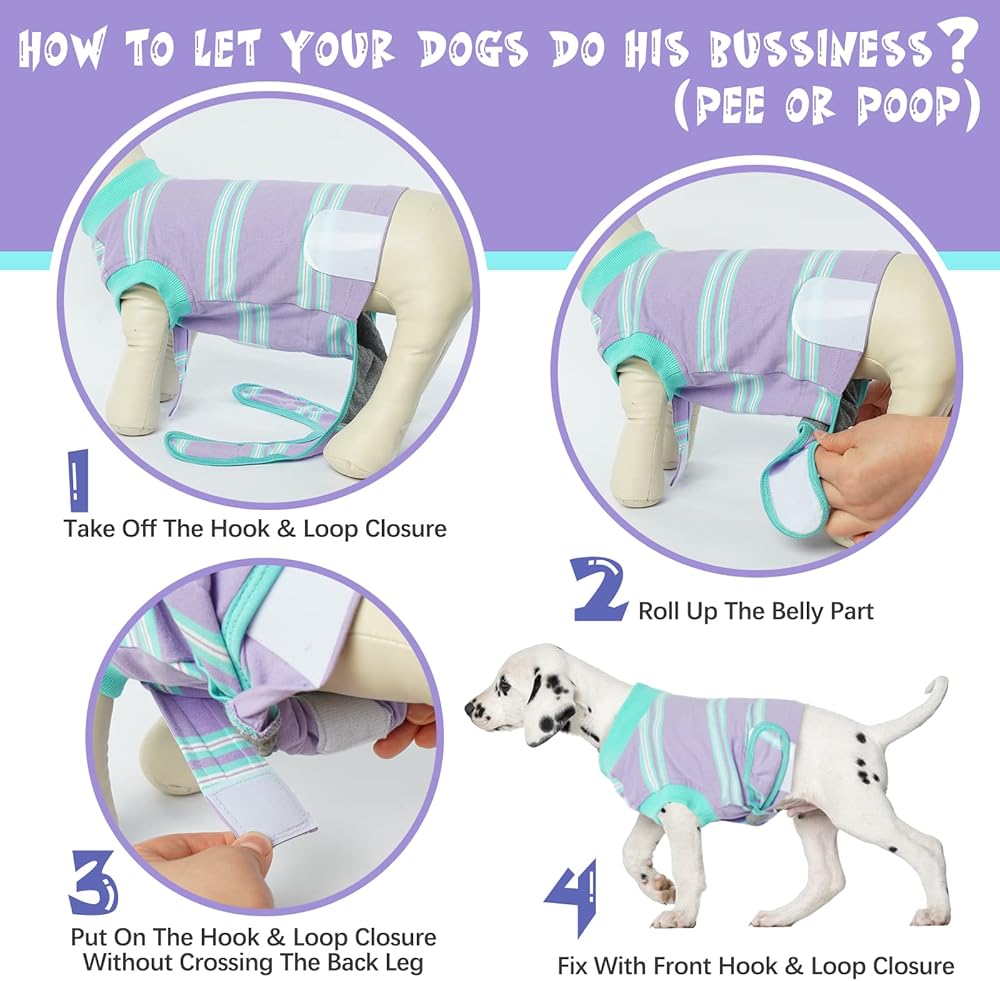 HOW TO LET YOUR DOGS DO HIS BUSSINESS?
(PEE OR POOP)

1
Take Off The Hook & Loop Closure

2 Roll Up The Belly Part

3
Put On The Hook & Loop Closure Without Crossing The Back Leg

4
Fix With Front Hook & Loop Closure