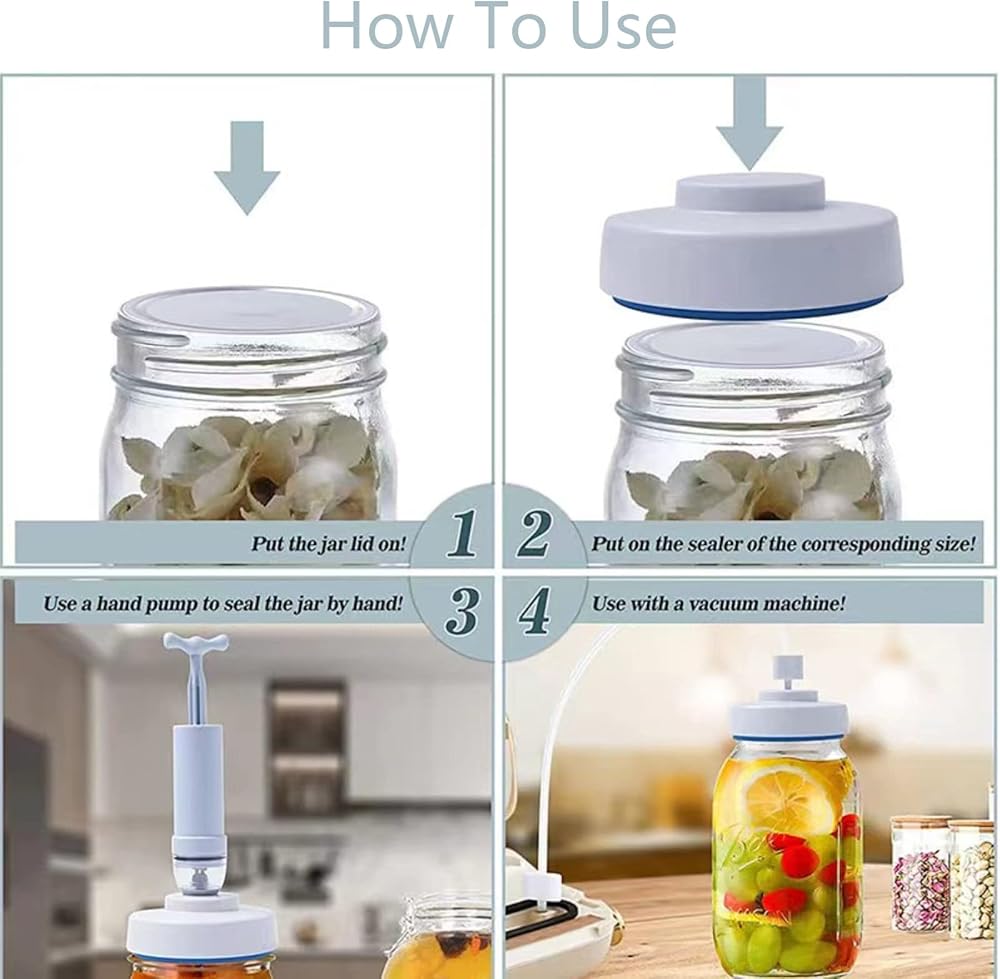 How To Use

Put the jar lid on! 1

2 Put on the sealer of the corresponding size!

Use a hand pump to seal the jar by hand! 3

4 Use with a vacuum machine!