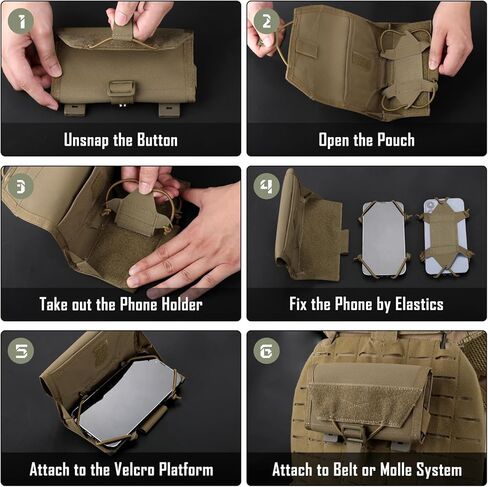 1
Unsnap the Button

2
Open the Pouch

3
Take out the Phone Holder

4
Fix the Phone by Elastics

5
Attach to the Velcro Platform

6
Attach to Belt or Molle System