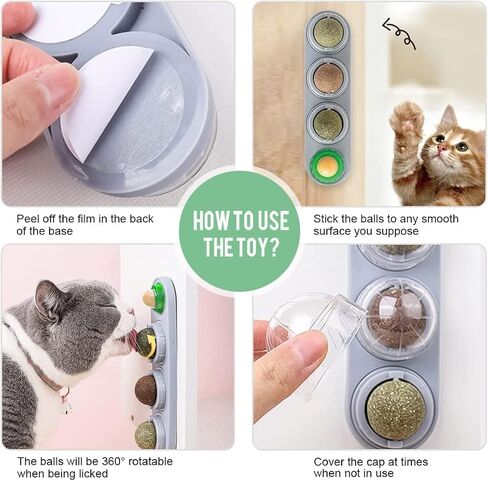 Peel off the film in the back of the base

HOW TO USE THE TOY?

Stick the balls to any smooth surface you suppose

The balls will be 360° rotatable when being licked

Cover the cap at times when not in use