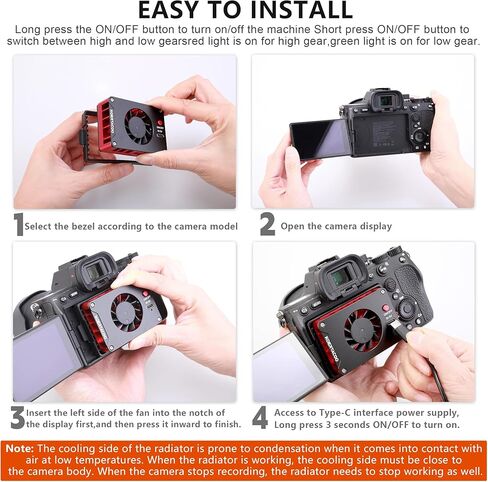 EASY TO INSTALL

Long press the ON/OFF button to turn on/off the machine Short press ON/OFF button to switch between high and low gearsred light is on for high gear,green light is on for low gear.

1 Select the bezel according to the camera model

2 Open the camera display

3 Insert the left side of the fan into the notch of the display first,and then press it inward to finish.

4 Access to Type-C interface power supply, Long press 3 seconds ON/OFF to turn on.

Note: The cooling side of the radiator is prone to condensation when it comes into contact with air at low temperatures. When the radiator is working, the cooling side must be close to the camera body. When the camera stops recording, the radiator needs to stop working as well.