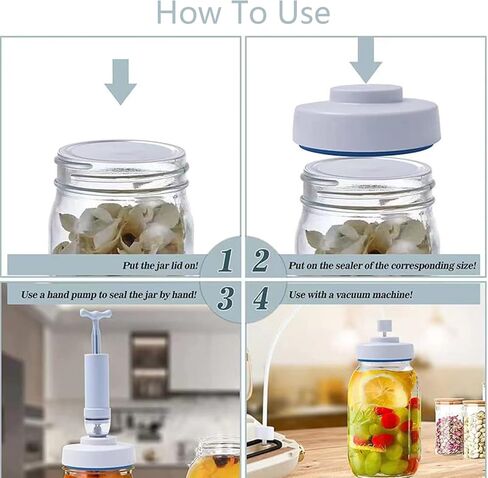 How To Use

Put the jar lid on!

1

2

Put on the sealer of the corresponding size!

Use a hand pump to seal the jar by hand!

3

4

Use with a vacuum machine!