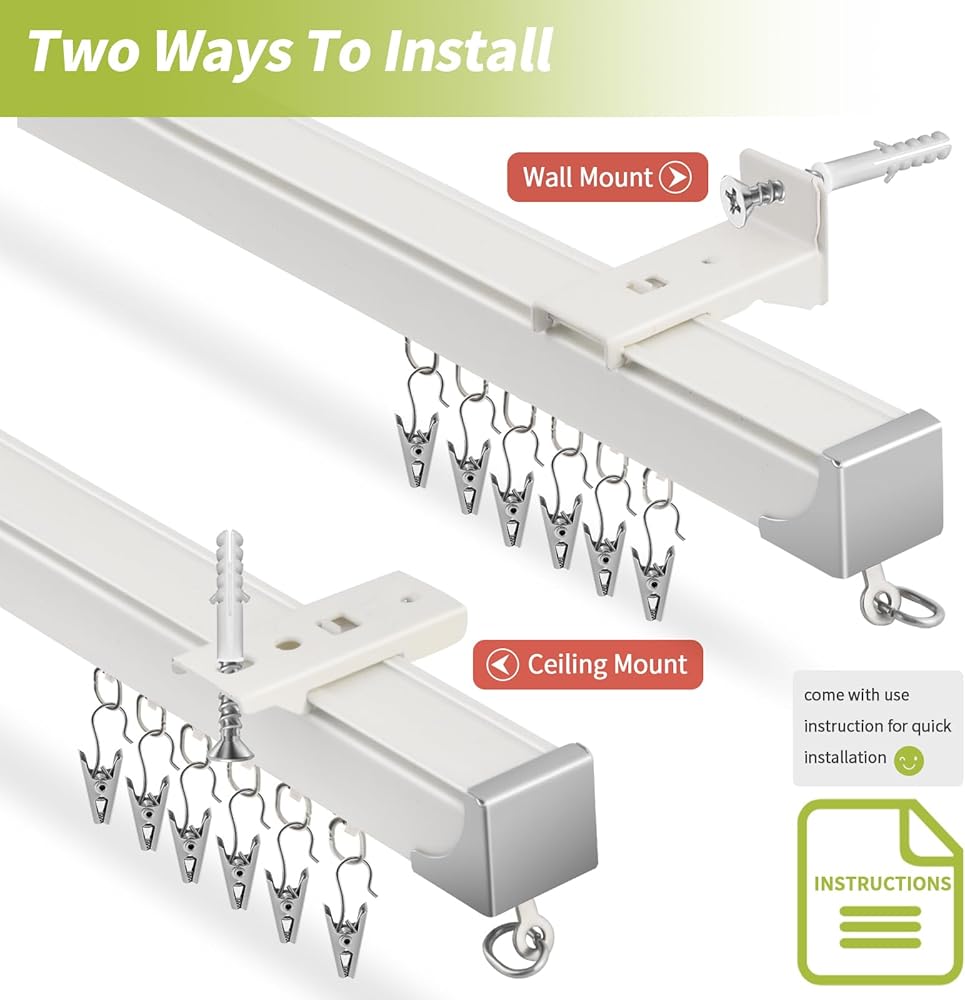 Two Ways To Install

Wall Mount

Ceiling Mount

come with use instruction for quick installation

INSTRUCTIONS