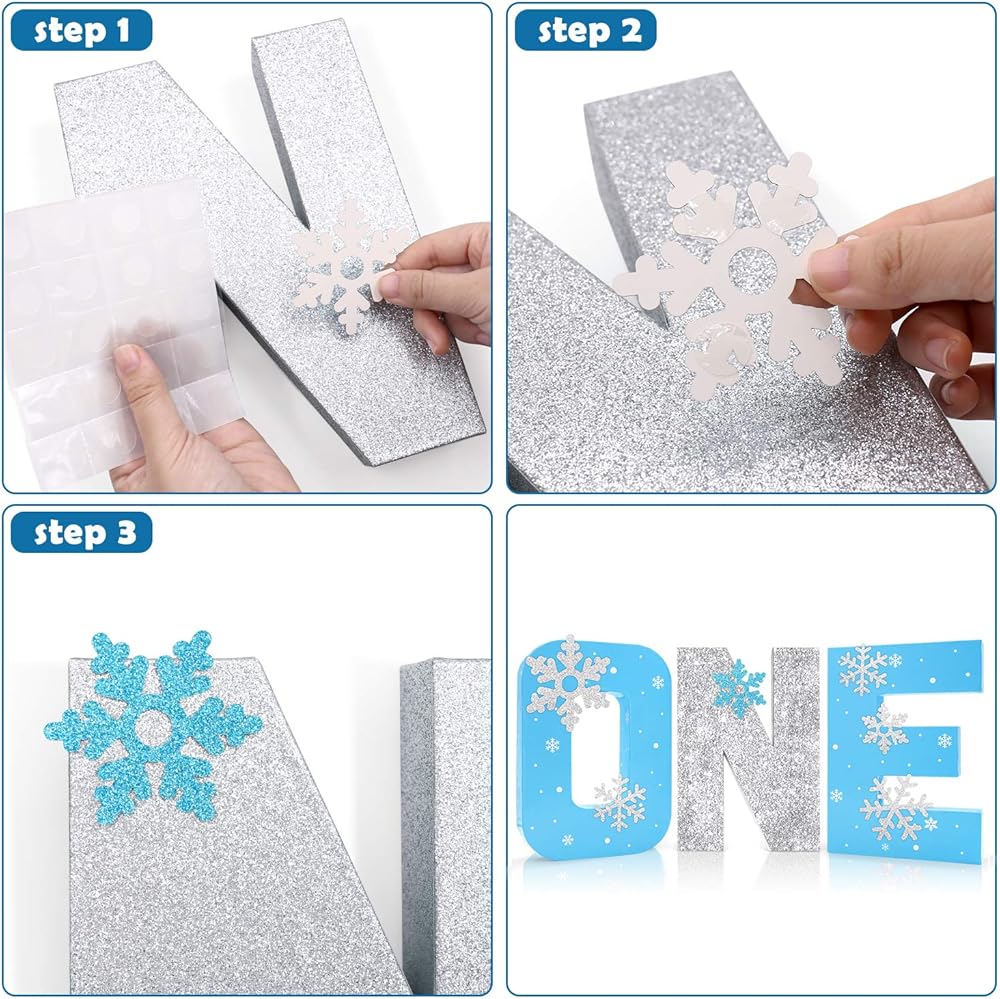 step 1

step 2

step 3

ONE