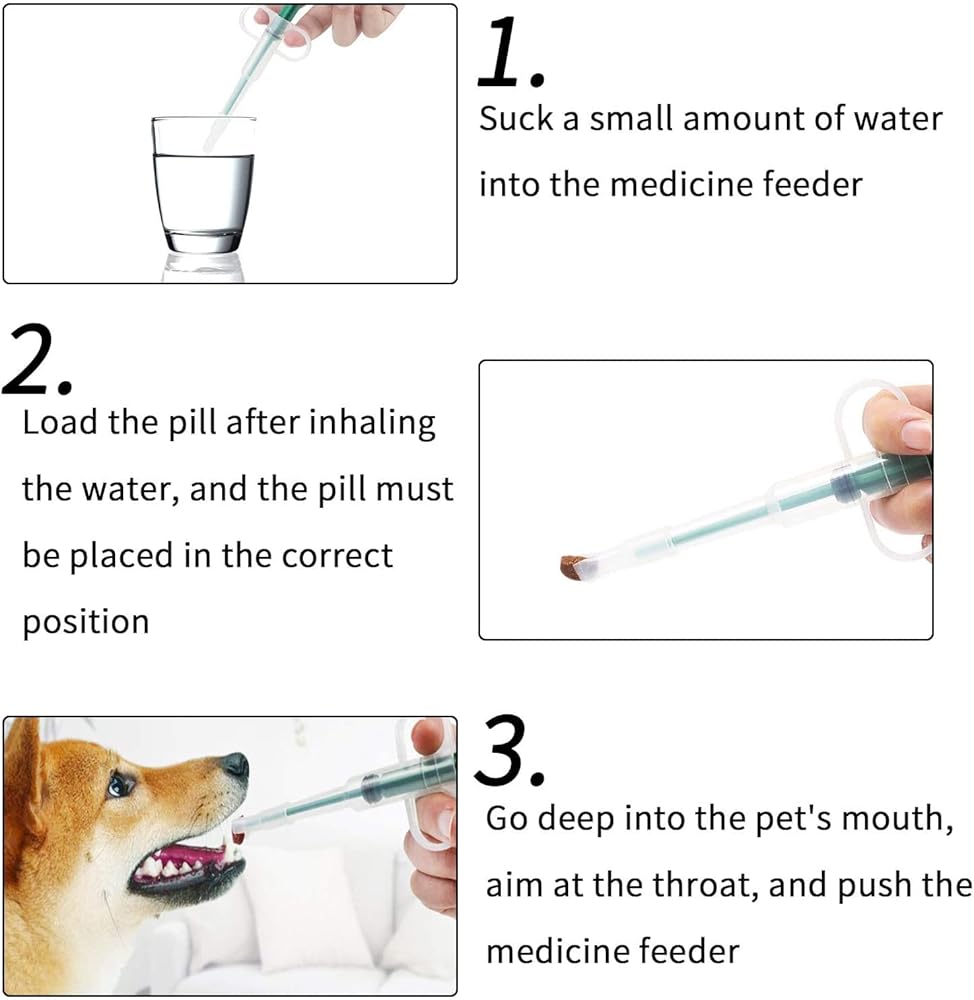 1.
Suck a small amount of water into the medicine feeder

2.
Load the pill after inhaling the water, and the pill must be placed in the correct position

3.
Go deep into the pet's mouth, aim at the throat, and push the medicine feeder