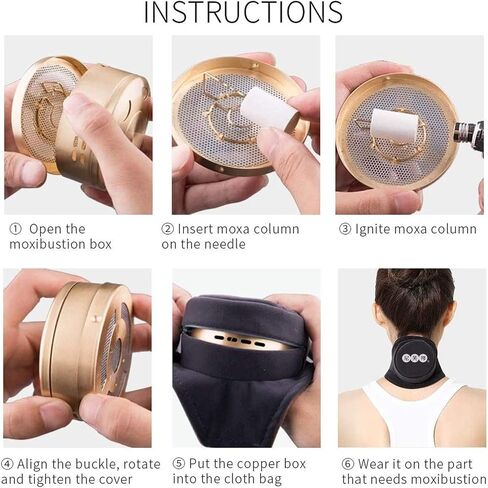 INSTRUCTIONS

① Open the moxibustion box

② Insert moxa column on the needle

③ Ignite moxa column

④ Align the buckle, rotate and tighten the cover

⑤ Put the copper box into the cloth bag

⑥ Wear it on the part that needs moxibustion