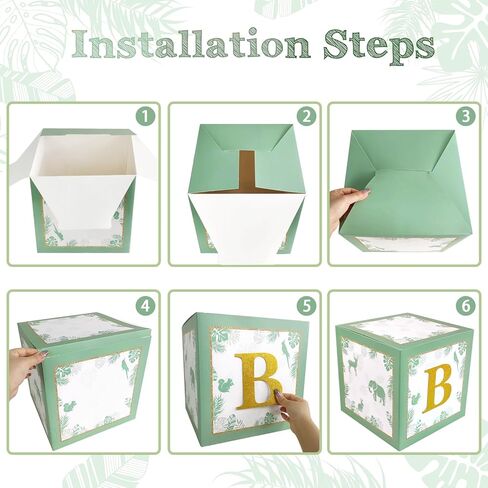 Installation Steps

1

2

3

4

5

B

6

B