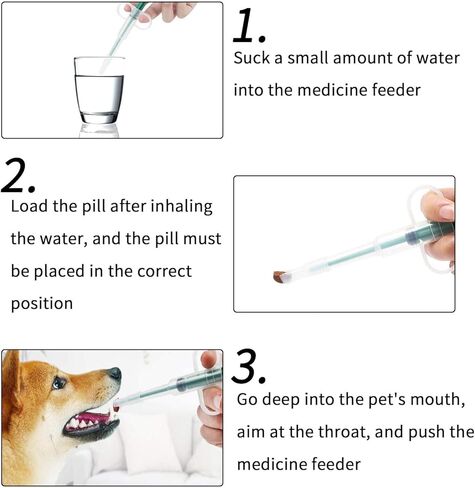 1.
Suck a small amount of water into the medicine feeder

2.
Load the pill after inhaling the water, and the pill must be placed in the correct position

3.
Go deep into the pet's mouth, aim at the throat, and push the medicine feeder