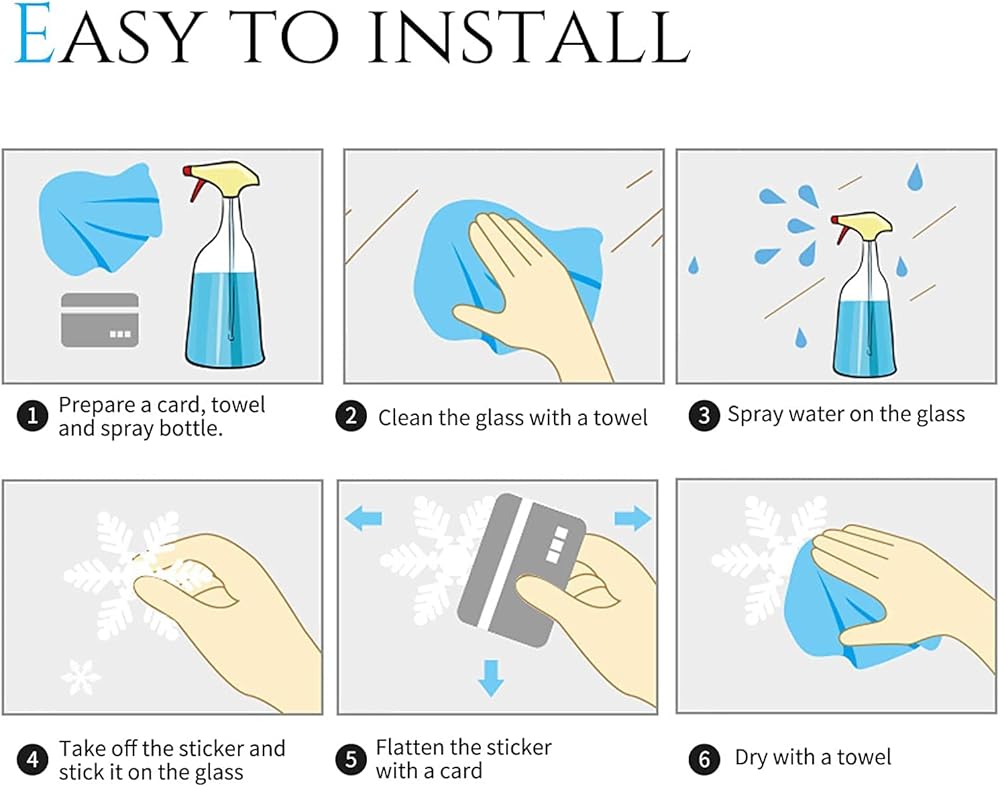 EASY TO INSTALL

1 Prepare a card, towel and spray bottle.

2 Clean the glass with a towel

3 Spray water on the glass

4 Take off the sticker and stick it on the glass

5 Flatten the sticker with a card

6 Dry with a towel