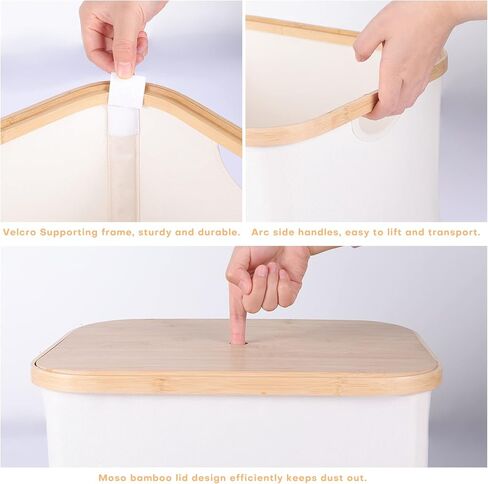 Velcro Supporting frame, sturdy and durable.

Arc side handles, easy to lift and transport.

Moso bamboo lid design efficiently keeps dust out.