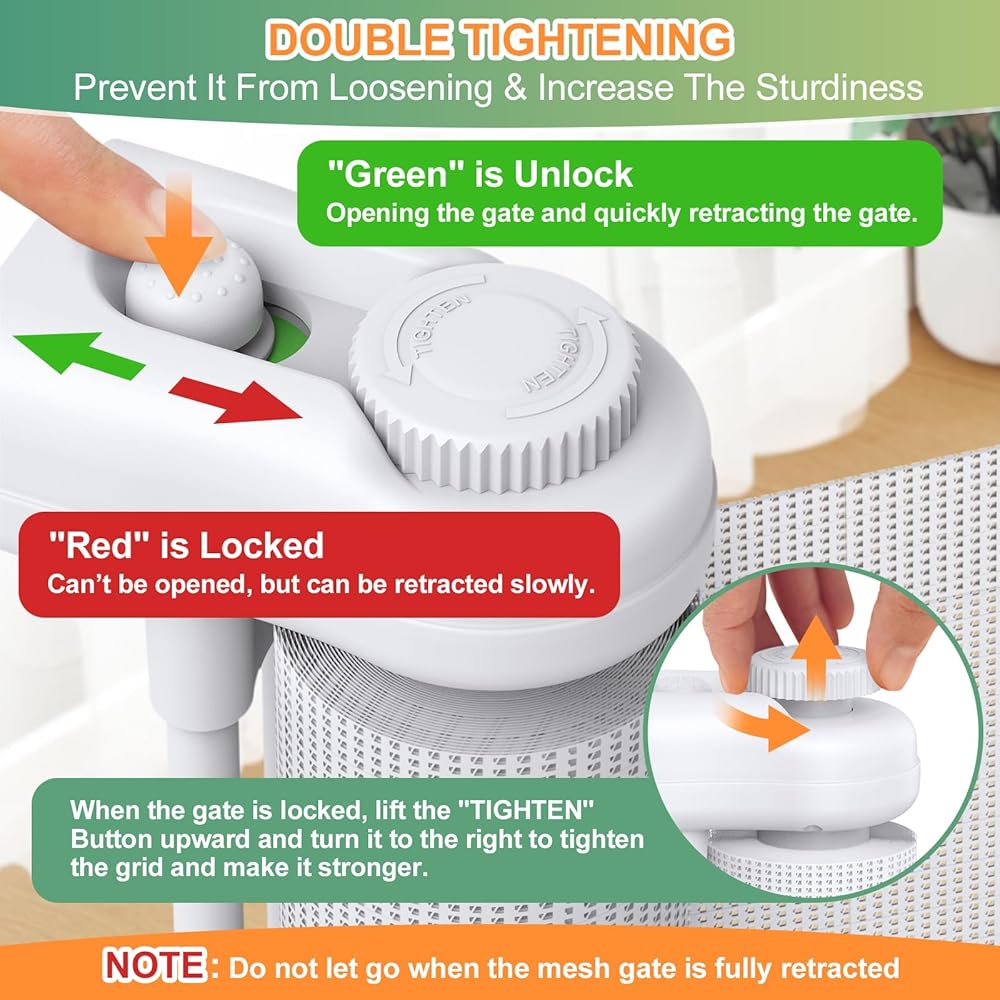 DOUBLE TIGHTENING
Prevent It From Loosening & Increase The Sturdiness

"Green" is Unlock
Opening the gate and quickly retracting the gate.

TIGHTEN TIGHTEN

"Red" is Locked
Can't be opened, but can be retracted slowly.

When the gate is locked, lift the "TIGHTEN" Button upward and turn it to the right to tighten the grid and make it stronger.

NOTE: Do not let go when the mesh gate is fully retracted