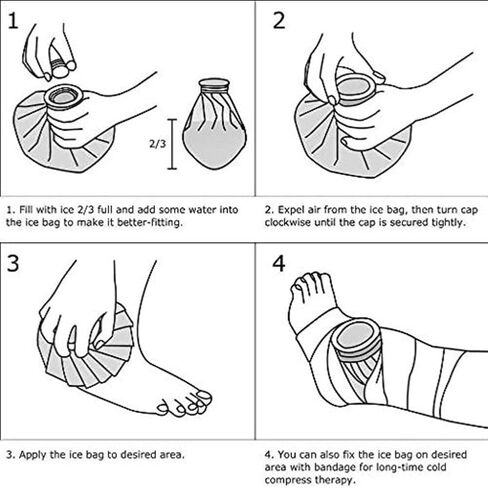 1

2/3

1. Fill with ice 2/3 full and add some water into the ice bag to make it better-fitting.

2

2. Expel air from the ice bag, then turn cap clockwise until the cap is secured tightly.

3

3. Apply the ice bag to desired area.

4

4. You can also fix the ice bag on desired area with bandage for long-time cold compress therapy.