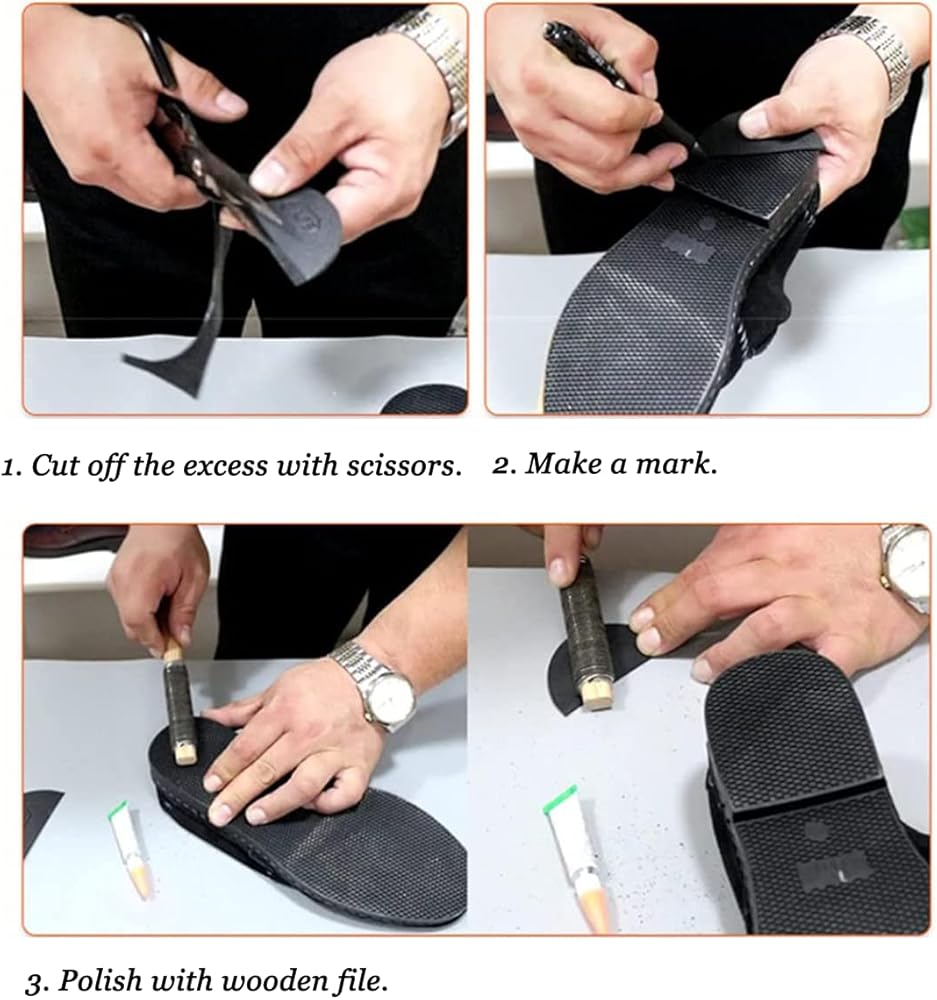 1. Cut off the excess with scissors.

2. Make a mark.

3. Polish with wooden file.