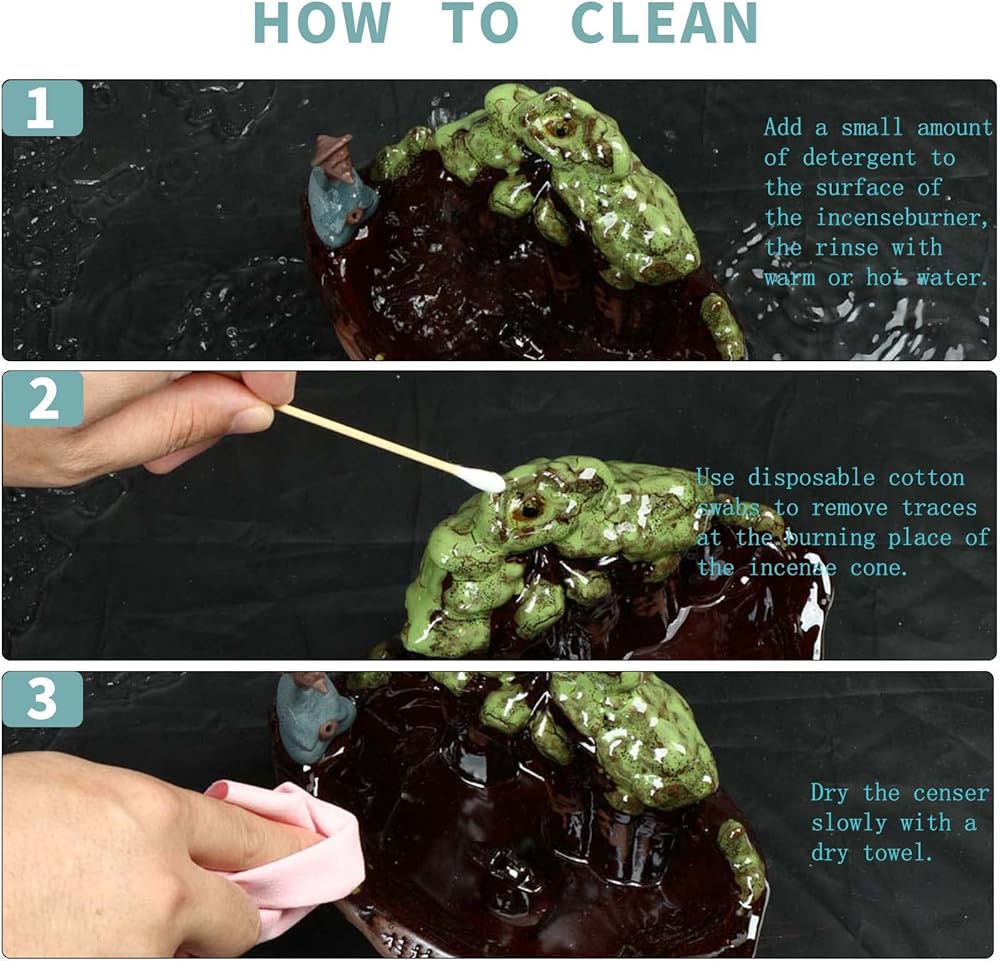 HOW TO CLEAN

1

Add a small amount of detergent to the surface of the incenseburner, the rinse with warm or hot water.

2

Use disposable cotton swabs to remove traces at the burning place of the incense cone.

3

Dry the censer slowly with a dry towel.