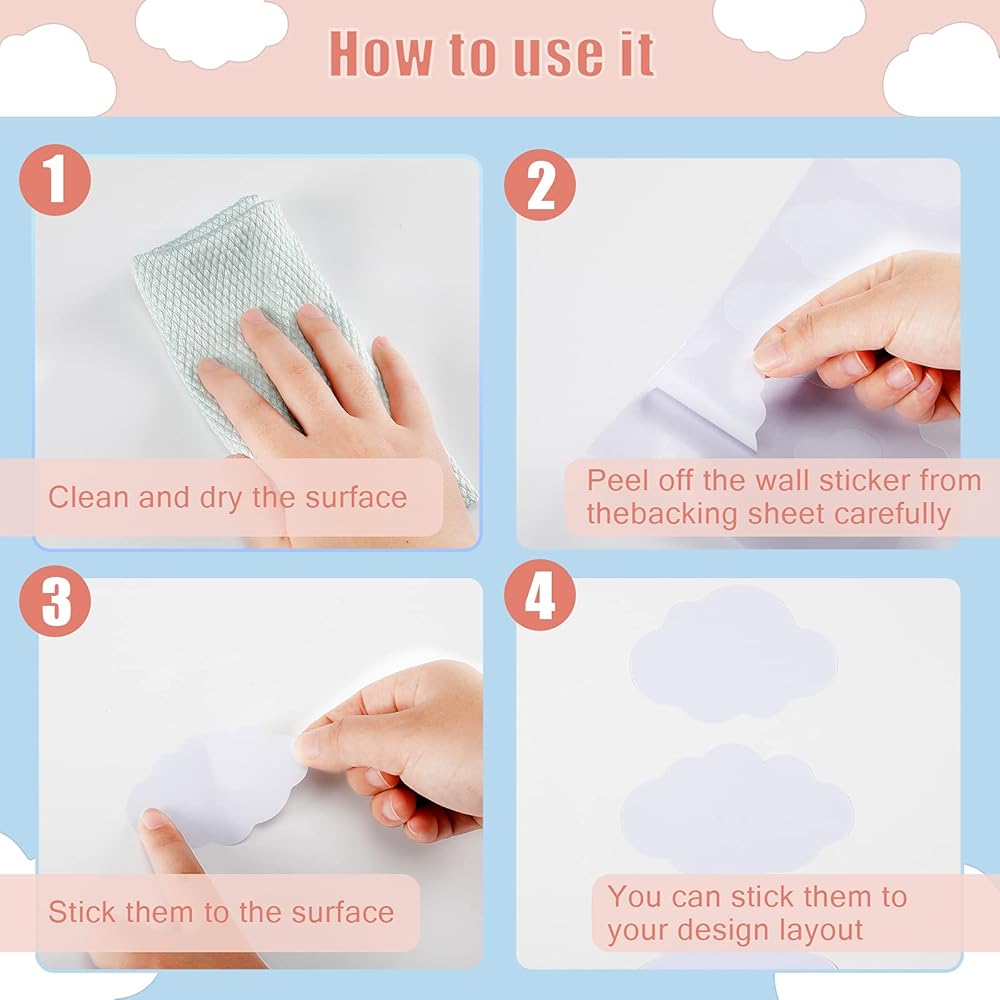 How to use it

1

Clean and dry the surface

2

Peel off the wall sticker from thebacking sheet carefully

3

Stick them to the surface

4

You can stick them to your design layout