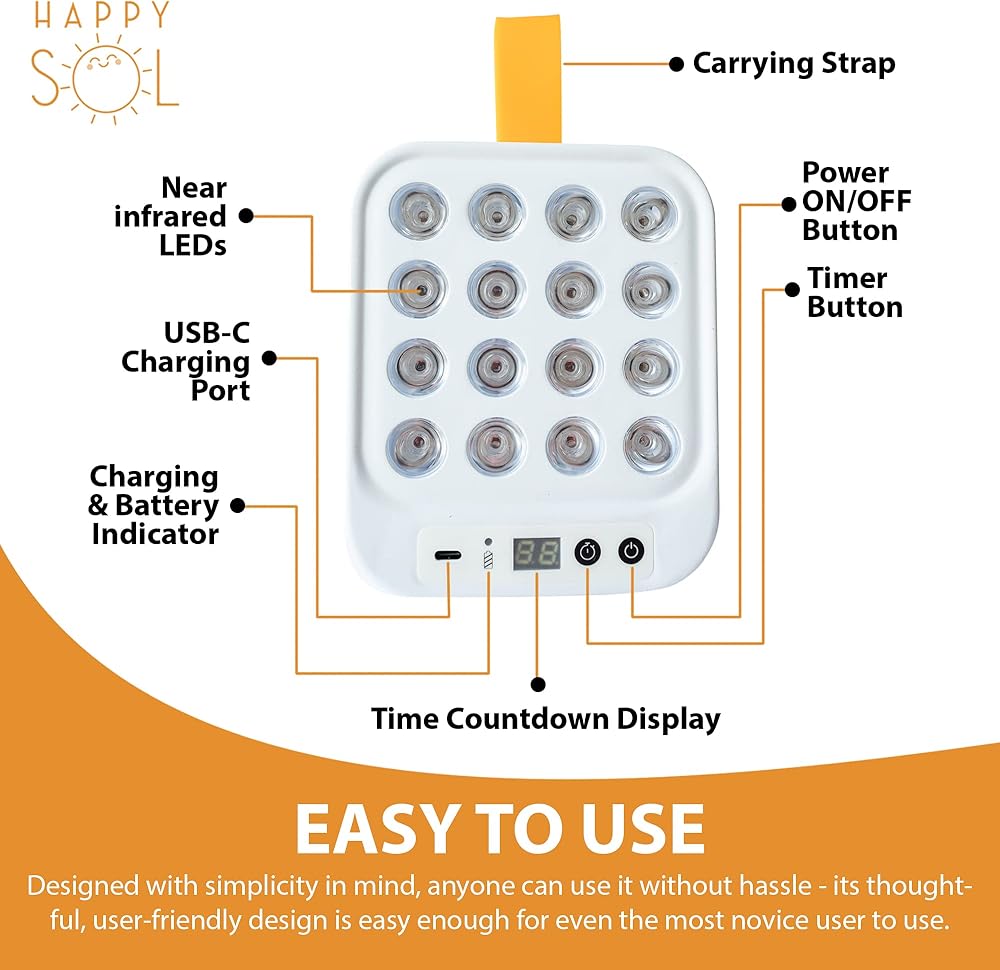 HAPPY SOL

Carrying Strap

Near infrared LEDs

Power ON/OFF Button

Timer Button

USB-C Charging Port

Charging & Battery Indicator

88

Time Countdown Display

EASY TO USE

Designed with simplicity in mind, anyone can use it without hassle - its thoughtful, user-friendly design is easy enough for even the most novice user to use.