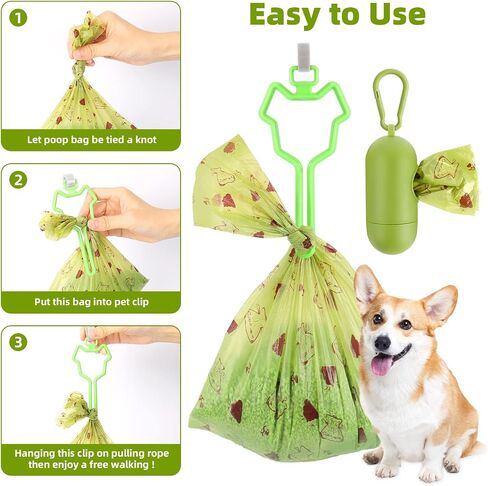 Easy to Use

1
Let poop bag be tied a knot

2
Put this bag into pet clip

3
Hanging this clip on pulling rope then enjoy a free walking !