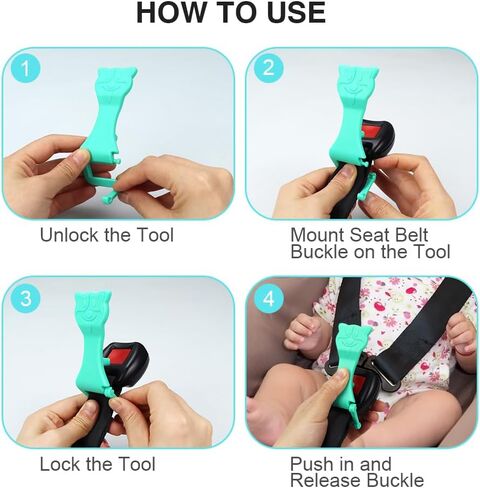 HOW TO USE

1

Unlock the Tool

2

Mount Seat Belt Buckle on the Tool

3

Lock the Tool

4

Push in and Release Buckle