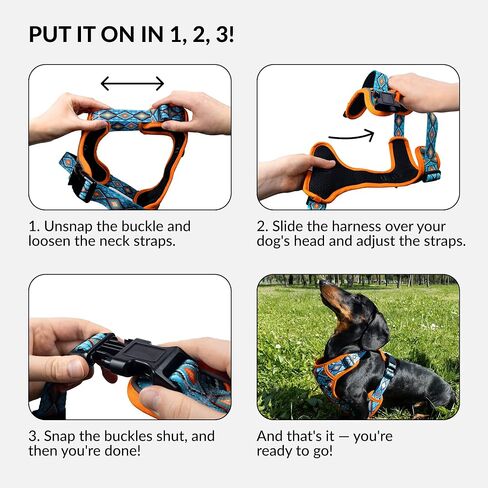 PUT IT ON IN 1, 2, 3!

1. Unsnap the buckle and loosen the neck straps.

2. Slide the harness over your dog's head and adjust the straps.

3. Snap the buckles shut, and then you're done!

And that's it — you're ready to go!