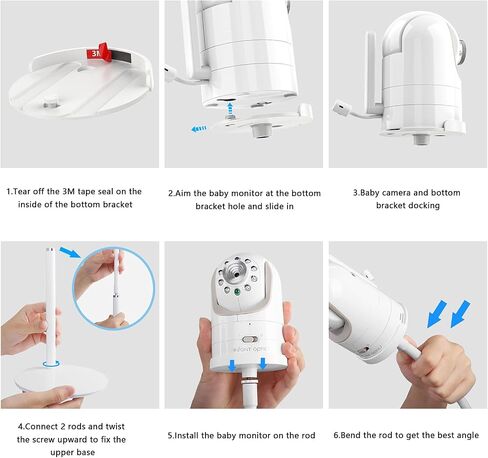 3M

1.Tear off the 3M tape seal on the inside of the bottom bracket

2.Aim the baby monitor at the bottom bracket hole and slide in

3.Baby camera and bottom bracket docking

infant optics

4.Connect 2 rods and twist the screw upward to fix the upper base

5.Install the baby monitor on the rod

6.Bend the rod to get the best angle