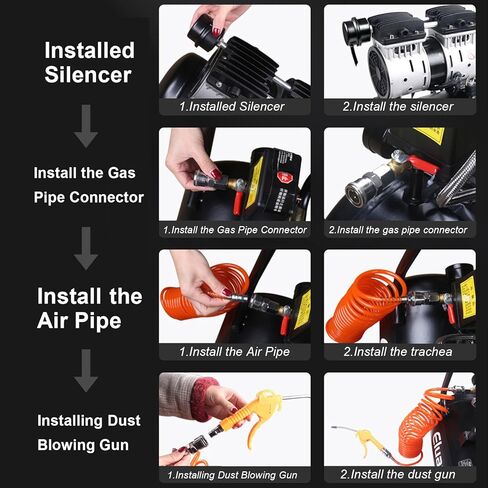 Installed Silencer

1.Installed Silencer

2.Install the silencer

Install the Gas Pipe Connector

1.Install the Gas Pipe Connector

2.Install the gas pipe connector

Install the Air Pipe

1.Install the Air Pipe

2.Install the trachea

Installing Dust Blowing Gun

1.Installing Dust Blowing Gun

2.Install the dust gun