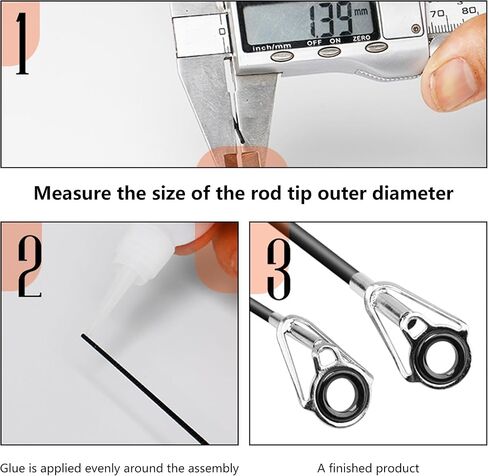 1

1.39 mm

inch/mm OFF ON ZERO

70 80

Measure the size of the rod tip outer diameter

2

3

Glue is applied evenly around the assembly

A finished product