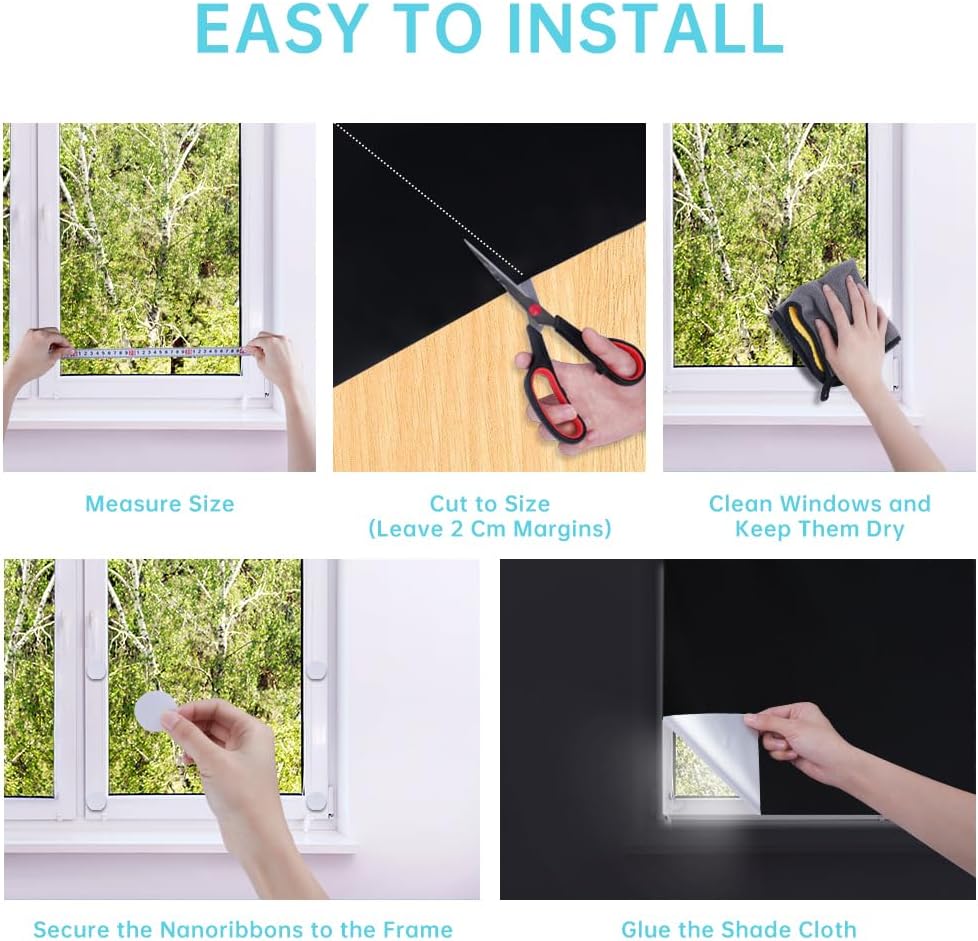 EASY TO INSTALL

Measure Size

Cut to Size
(Leave 2 Cm Margins)

Clean Windows and Keep Them Dry

Secure the Nanoribbons to the Frame

Glue the Shade Cloth