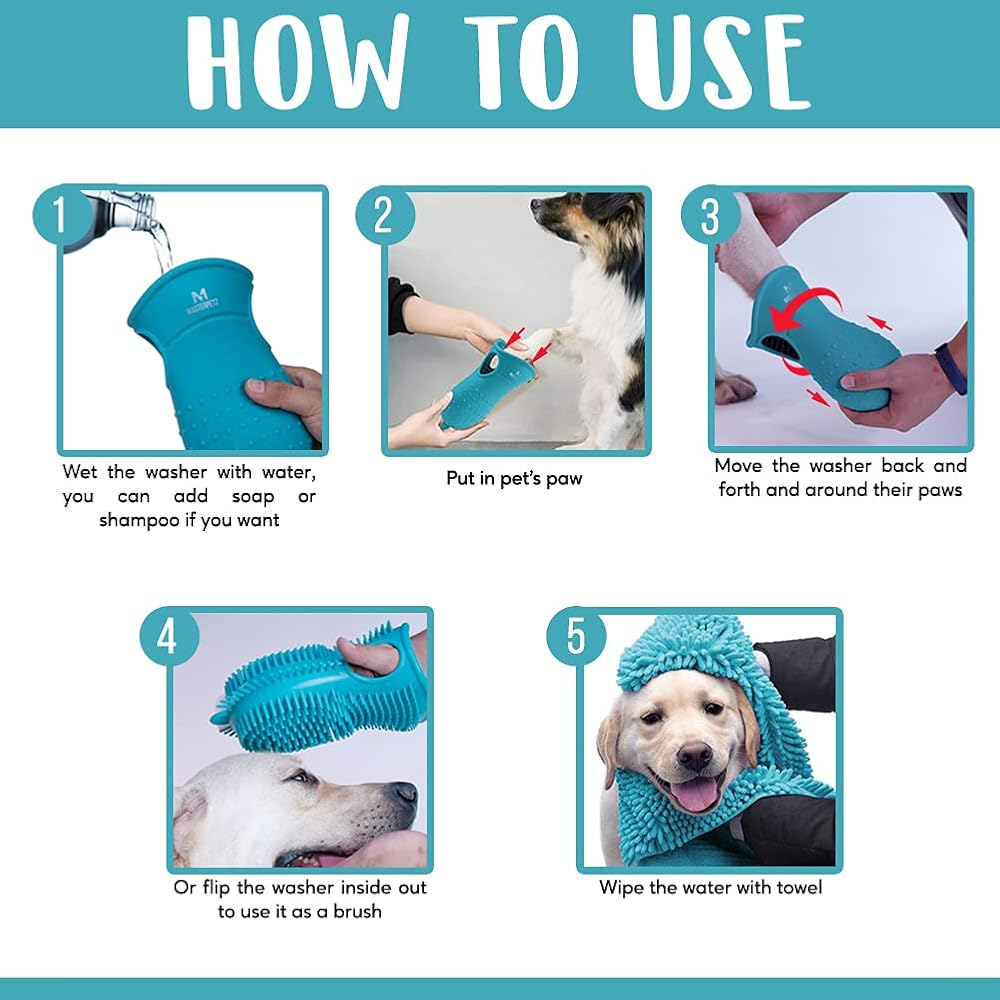 HOW TO USE

1
M
MASTERPETZ
Wet the washer with water, you can add soap or shampoo if you want

2
Put in pet's paw

3
Move the washer back and forth and around their paws

4
Or flip the washer inside out to use it as a brush

5
Wipe the water with towel