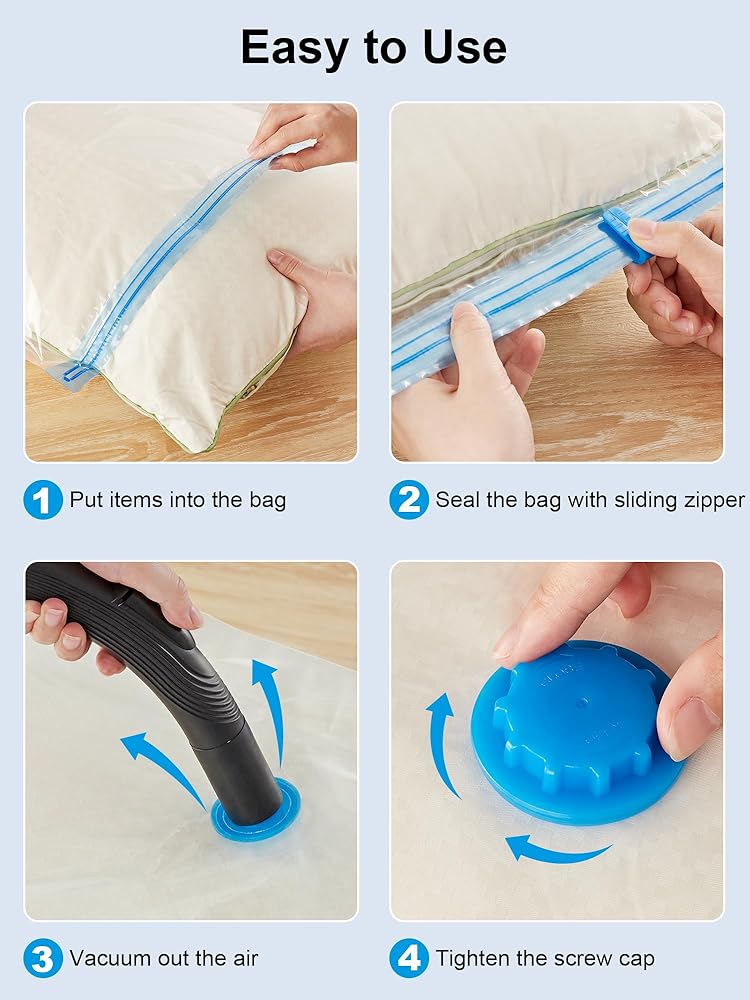 Easy to Use

1 Put items into the bag

2 Seal the bag with sliding zipper

3 Vacuum out the air

4 Tighten the screw cap