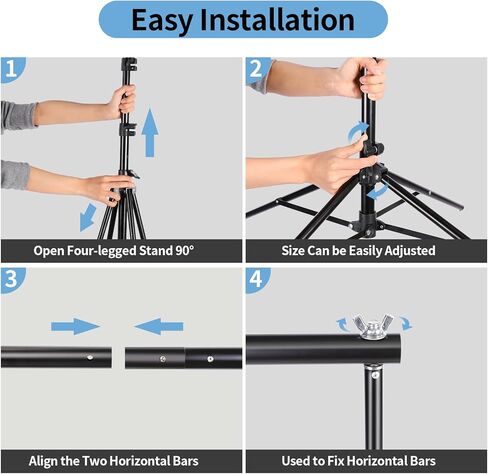 Easy Installation

1

Open Four-legged Stand 90°

2

Size Can be Easily Adjusted

3

Align the Two Horizontal Bars

4

Used to Fix Horizontal Bars